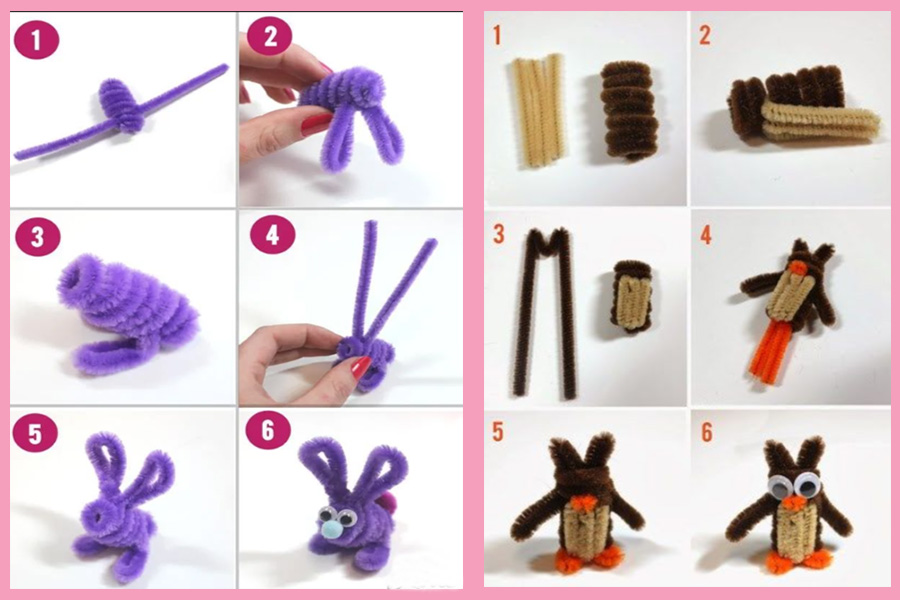 1
2
3
4
5
6

1
2
3
4
5
6